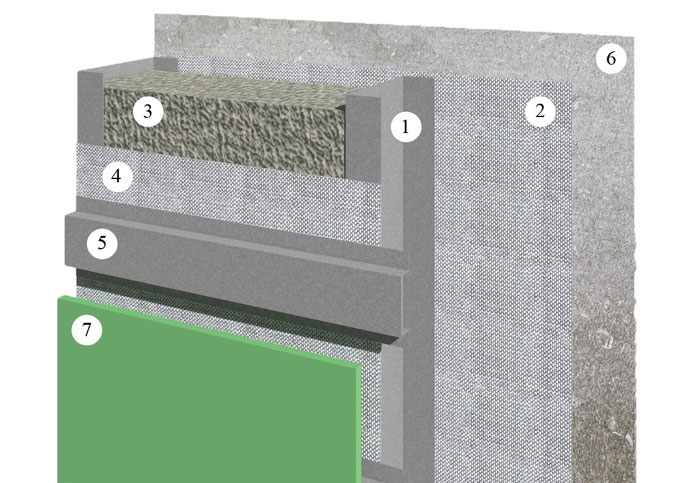 6
3
1
2
4
5
7